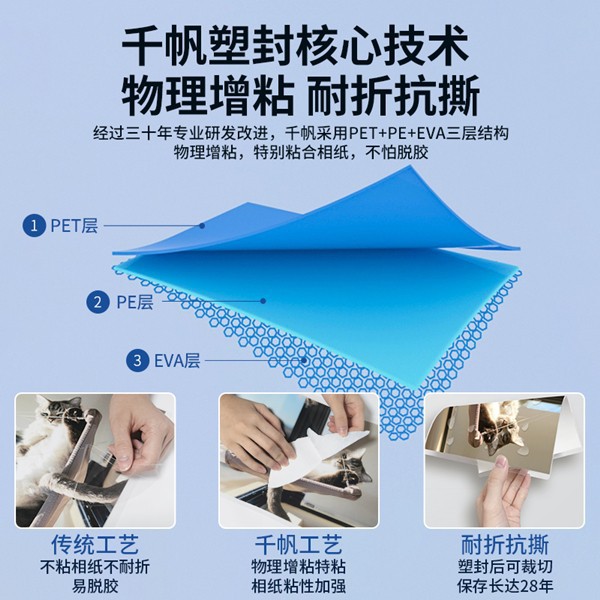 千帆塑封核心技术
物理增粘 耐折抗撕

经过三十年专业研发改进，千帆采用PET+PE+EVA三层结构
物理增粘，特别粘合相纸，不怕脱胶

1 PET层
2 PE层
3 EVA层

传统工艺
不粘相纸不耐折
易脱胶

千帆工艺
物理增粘特粘
相纸粘性加强

耐折抗撕
塑封后可裁切
保存长达28年